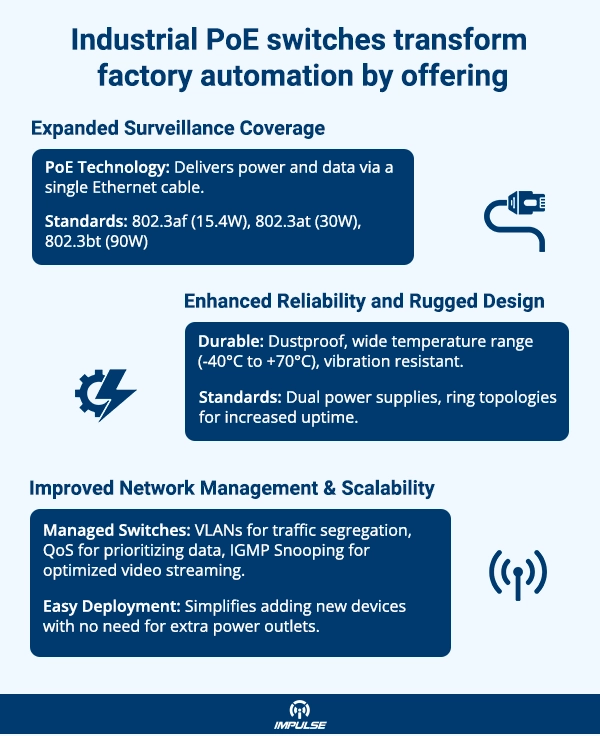 Industrial PoE switches transform factory automation by offering

Expanded Surveillance Coverage

PoE Technology: Delivers power and data via a single Ethernet cable.

Standards: 802.3af (15.4W), 802.3at (30W), 802.3bt (90W)

Enhanced Reliability and Rugged Design

Durable: Dustproof, wide temperature range (-40°C to +70°C), vibration resistant.

Standards: Dual power supplies, ring topologies for increased uptime.

Improved Network Management & Scalability

Managed Switches: VLANs for traffic segregation, QoS for prioritizing data, IGMP Snooping for optimized video streaming.

Easy Deployment: Simplifies adding new devices with no need for extra power outlets.

IMPULSE